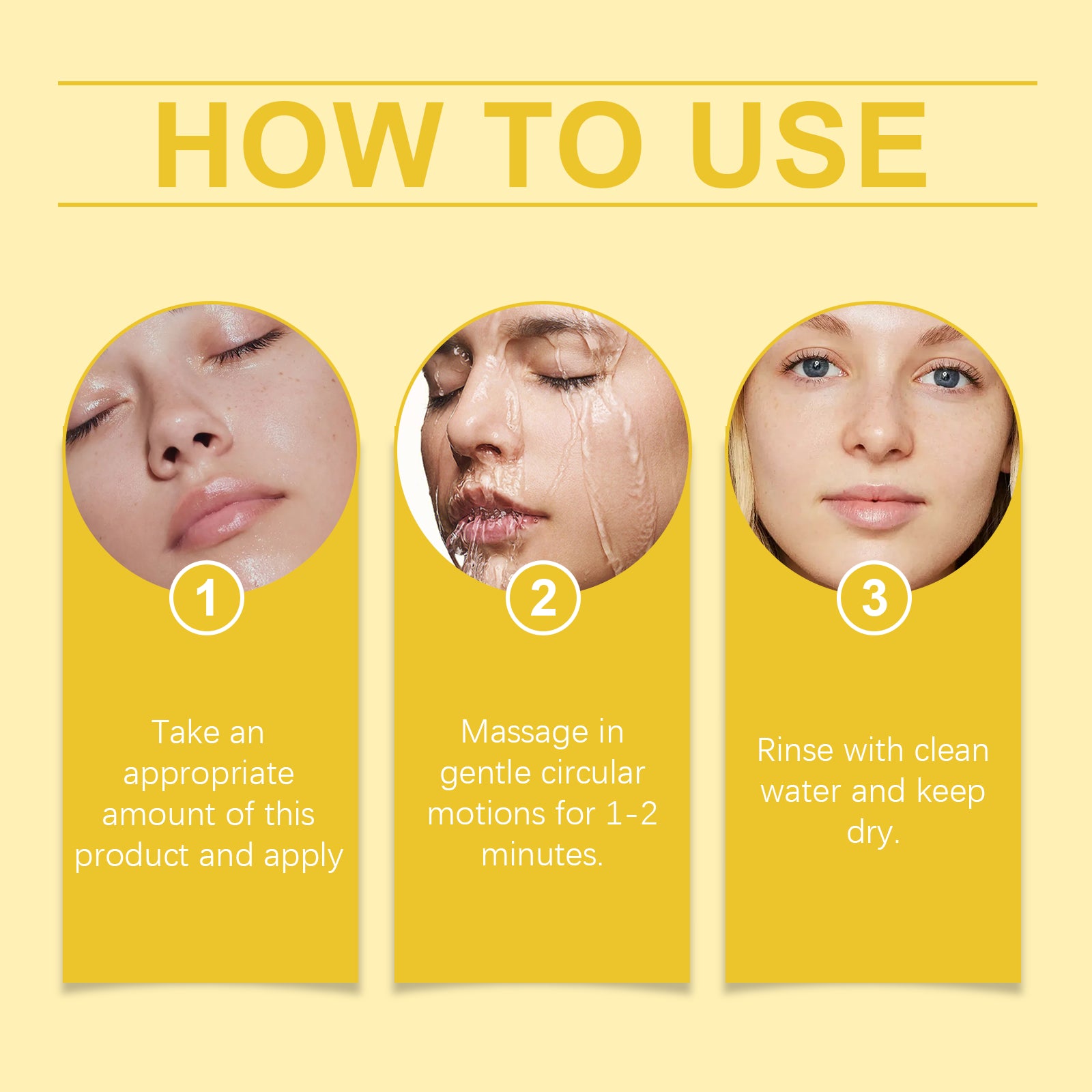 HOW TO USE

1

Take an appropriate amount of this product and apply

2

Massage in gentle circular motions for 1-2 minutes.

3

Rinse with clean water and keep dry.